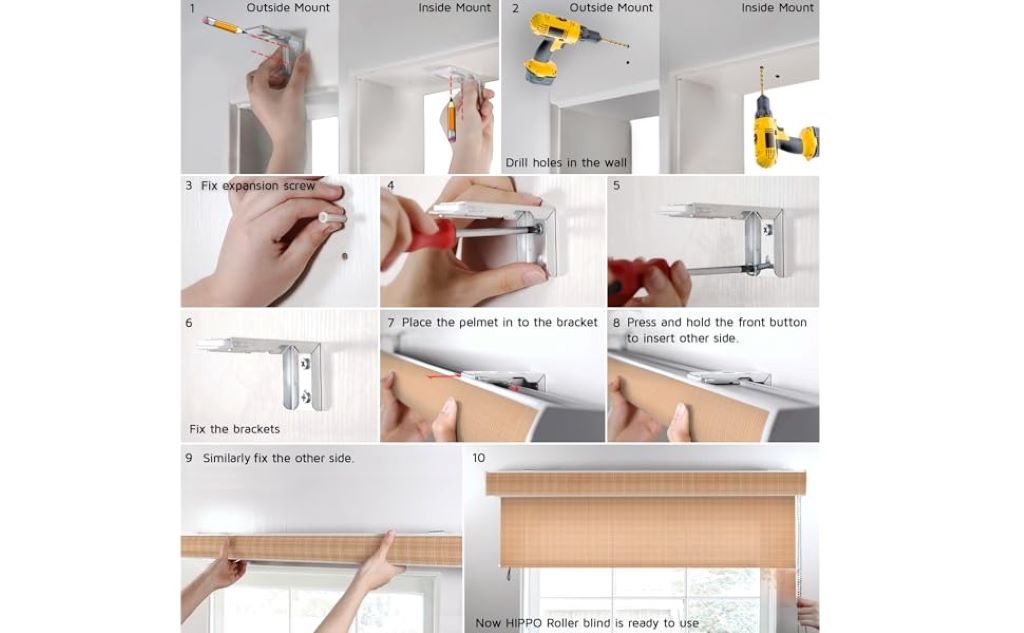 1 Outside Mount

Inside Mount

2 Outside Mount

Inside Mount

Drill holes in the wall

3 Fix expansion screw

4

5

6

Fix the brackets

7 Place the pelmet in to the bracket

8 Press and hold the front button to insert other side.

9 Similarly fix the other side.

10

Now HIPPO Roller blind is ready to use